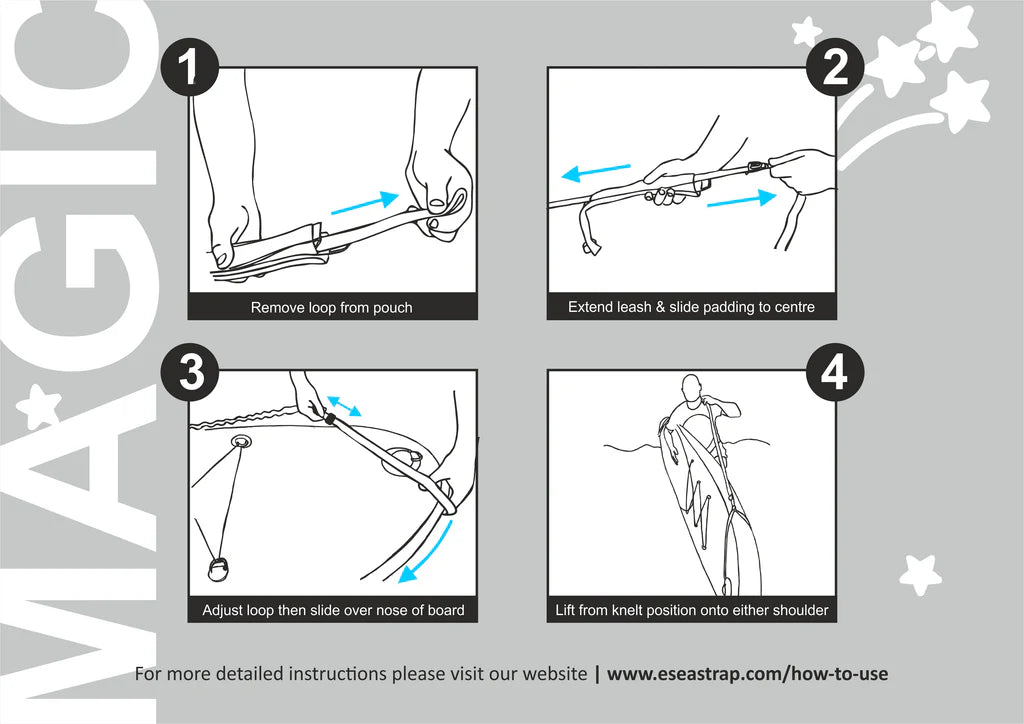 MAGIC

1
Remove loop from pouch

2
Extend leash & slide padding to centre

3
Adjust loop then slide over nose of board

4
Lift from knelt position onto either shoulder

For more detailed instructions please visit our website | www.eseastrap.com/how-to-use