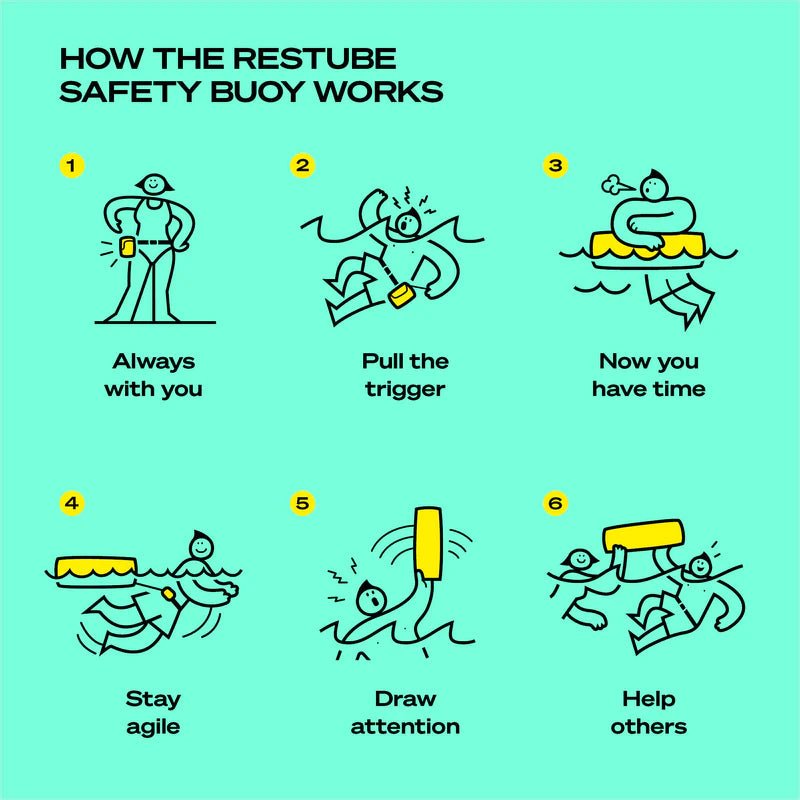 HOW THE RESTUBE SAFETY BUOY WORKS

1

Always with you

2

Pull the trigger

3

Now you have time

4

Stay agile

5

Draw attention

6

Help others