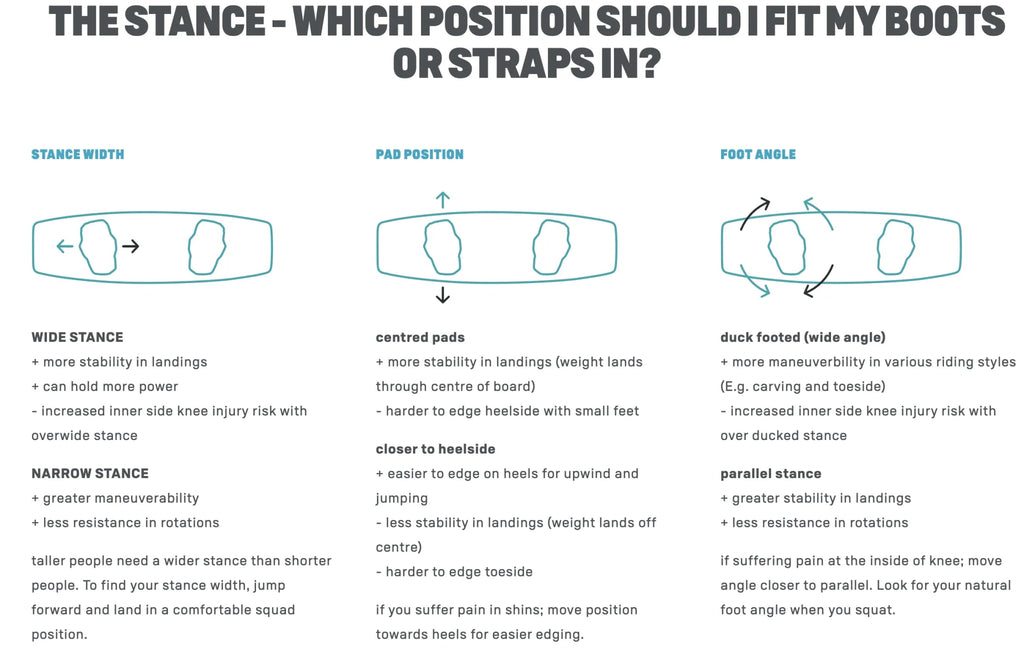 THE STANCE - WHICH POSITION SHOULD I FIT MY BOOTS OR STRAPS IN?

STANCE WIDTH

WIDE STANCE
+ more stability in landings
+ can hold more power
- increased inner side knee injury risk with overwide stance

NARROW STANCE
+ greater maneuverability
+ less resistance in rotations

taller people need a wider stance than shorter people. To find your stance width, jump forward and land in a comfortable squad position.

PAD POSITION

centred pads
+ more stability in landings (weight lands through centre of board)
- harder to edge heelside with small feet

closer to heelside
+ easier to edge on heels for upwind and jumping
- less stability in landings (weight lands off centre)
- harder to edge toeside

if you suffer pain in shins; move position towards heels for easier edging.

FOOT ANGLE

duck footed (wide angle)
+ more maneuverbility in various riding styles (E.g. carving and toeside)
- increased inner side knee injury risk with over ducked stance

parallel stance
+ greater stability in landings
+ less resistance in rotations

if suffering pain at the inside of knee; move angle closer to parallel. Look for your natural foot angle when you squat.