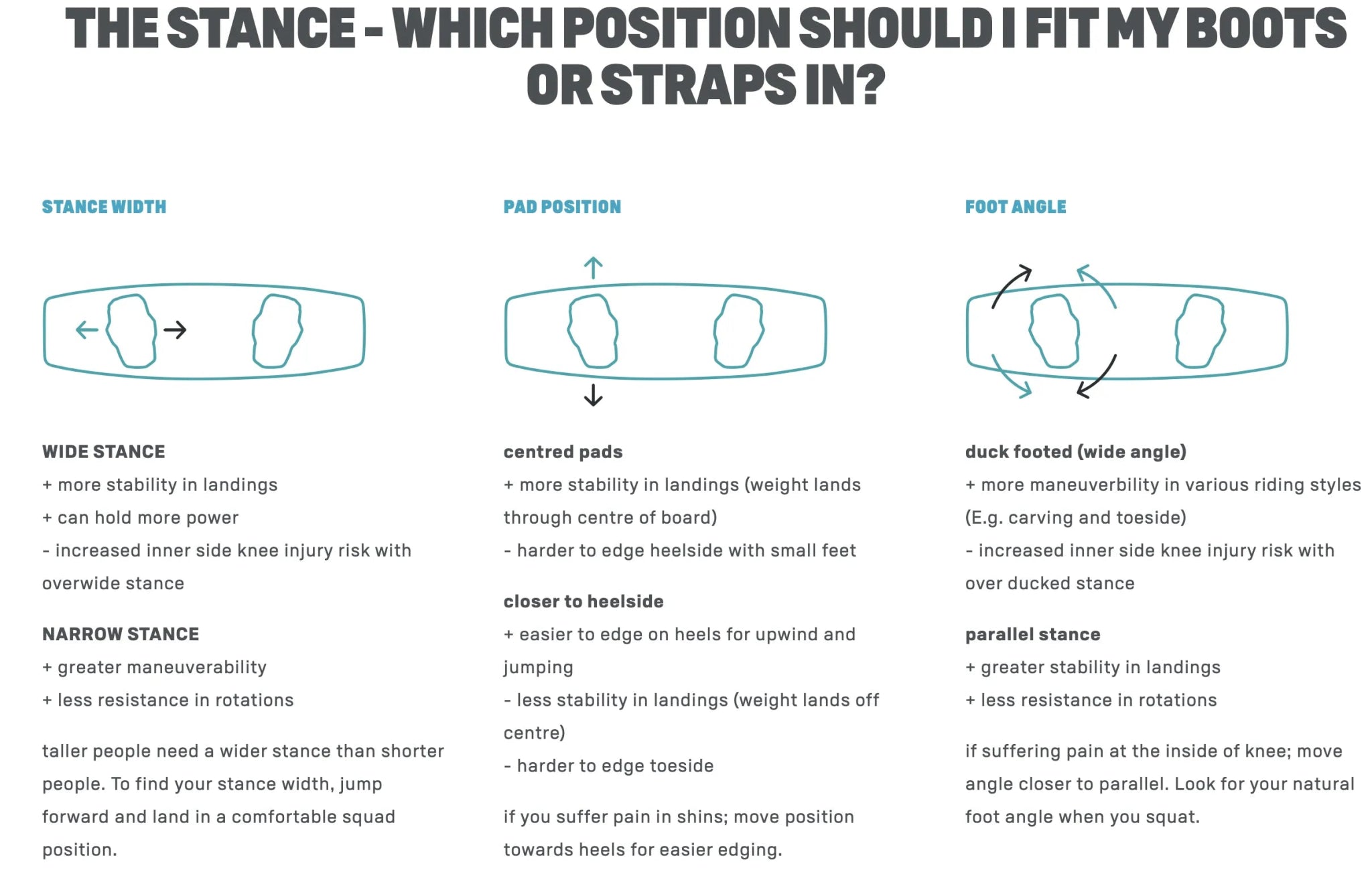 THE STANCE - WHICH POSITION SHOULD I FIT MY BOOTS OR STRAPS IN?

STANCE WIDTH

WIDE STANCE
+ more stability in landings
+ can hold more power
- increased inner side knee injury risk with overwide stance

NARROW STANCE
+ greater maneuverability
+ less resistance in rotations

taller people need a wider stance than shorter people. To find your stance width, jump forward and land in a comfortable squad position.

PAD POSITION

centred pads
+ more stability in landings (weight lands through centre of board)
- harder to edge heelside with small feet

closer to heelside
+ easier to edge on heels for upwind and jumping
- less stability in landings (weight lands off centre)
- harder to edge toeside

if you suffer pain in shins; move position towards heels for easier edging.

FOOT ANGLE

duck footed (wide angle)
+ more maneuverbility in various riding styles (E.g. carving and toeside)
- increased inner side knee injury risk with over ducked stance

parallel stance
+ greater stability in landings
+ less resistance in rotations

if suffering pain at the inside of knee; move angle closer to parallel. Look for your natural foot angle when you squat.